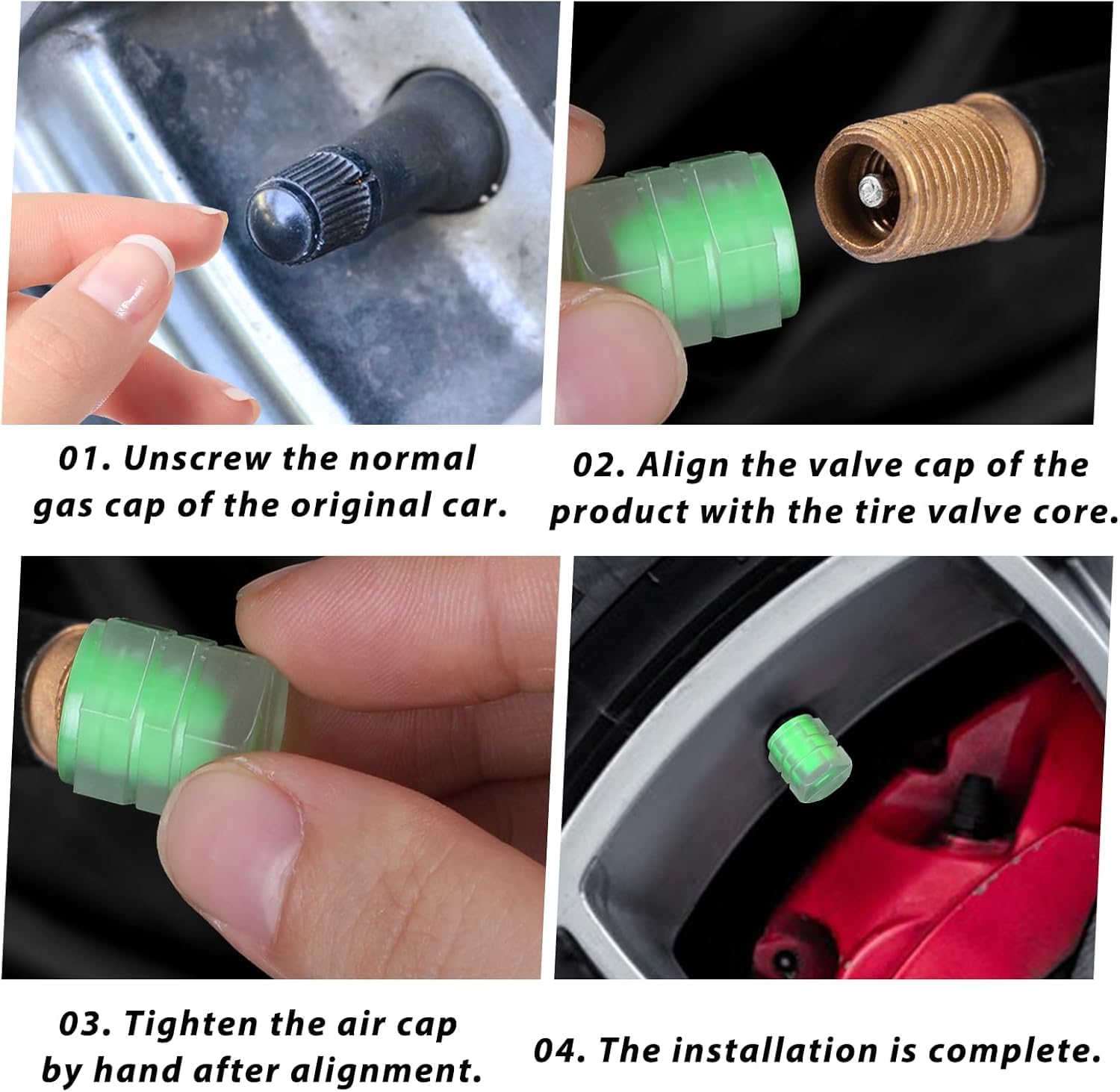 01. Unscrew the normal gas cap of the original car.

02. Align the valve cap of the product with the tire valve core.

03. Tighten the air cap by hand after alignment.

04. The installation is complete.