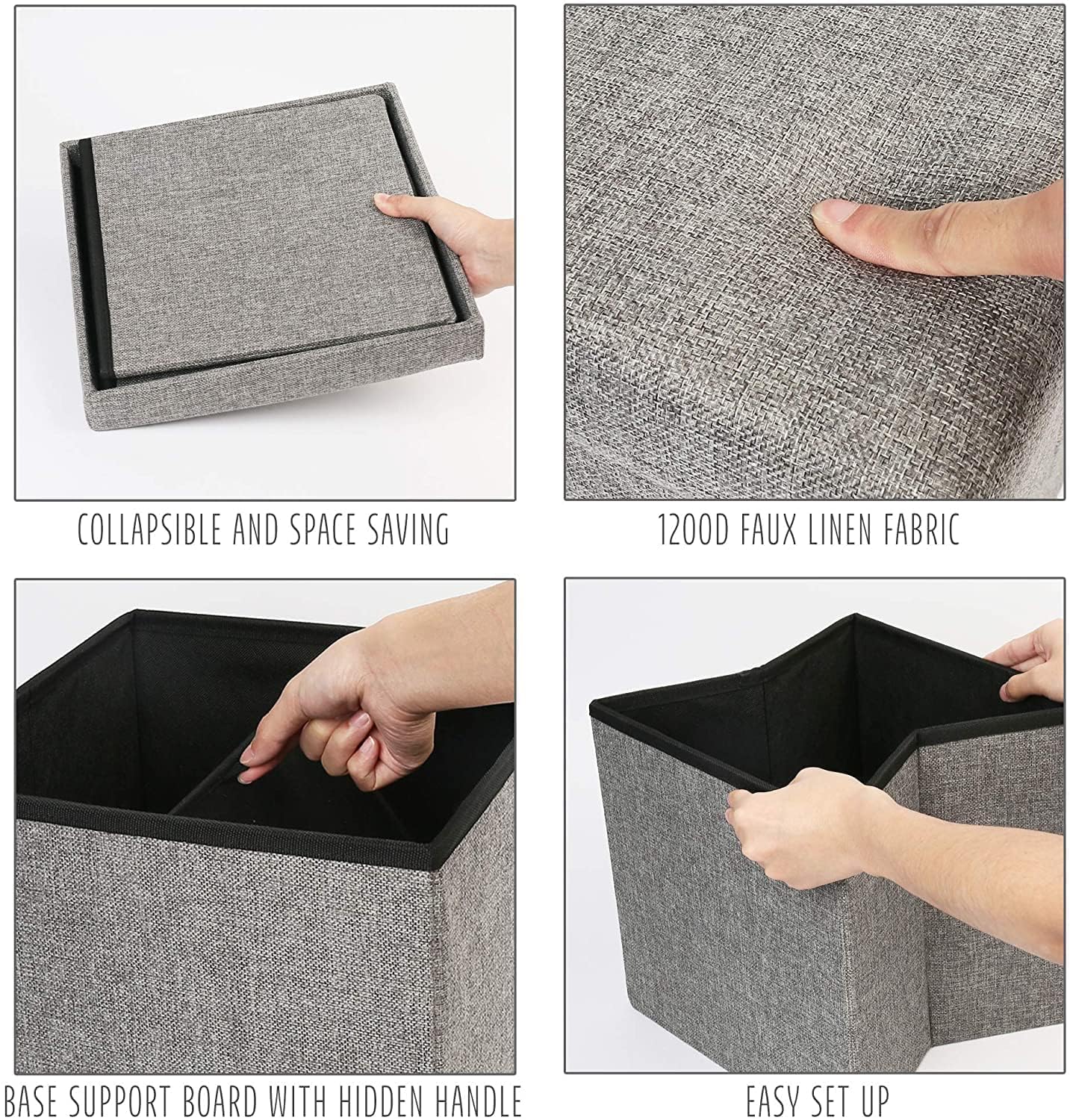 COLLAPSIBLE AND SPACE SAVING

1200D FAUX LINEN FABRIC

BASE SUPPORT BOARD WITH HIDDEN HANDLE

EASY SET UP