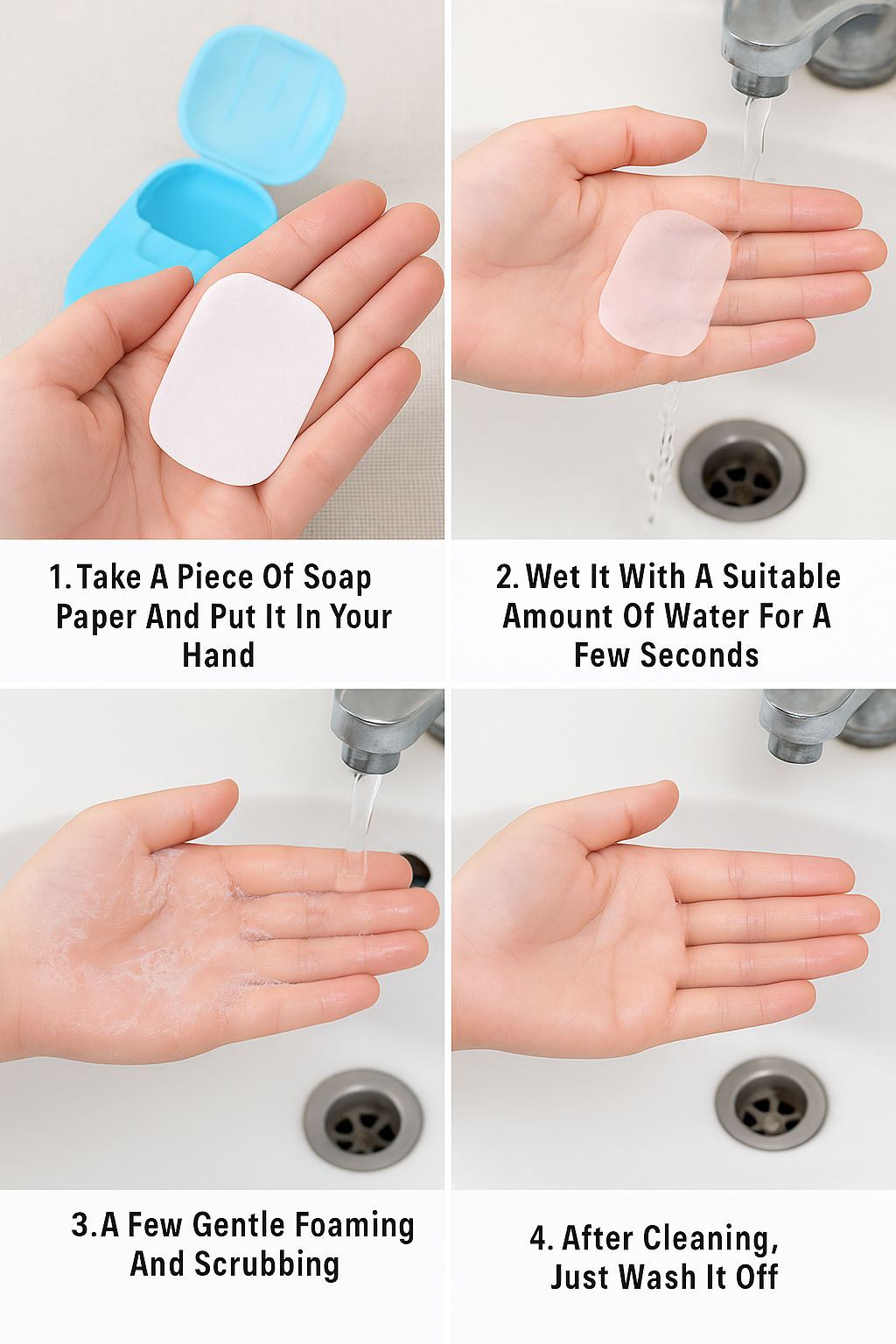 1. Take A Piece Of Soap Paper And Put It In Your Hand

2. Wet It With A Suitable Amount Of Water For A Few Seconds

3.A Few Gentle Foaming And Scrubbing

4. After Cleaning, Just Wash It Off